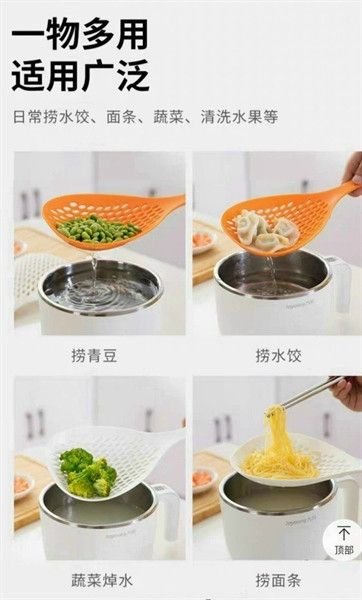 一物多用
适用广泛

日常捞水饺、面条、蔬菜、清洗水果等

捞青豆

捞水饺

蔬菜焯水

捞面条

顶部